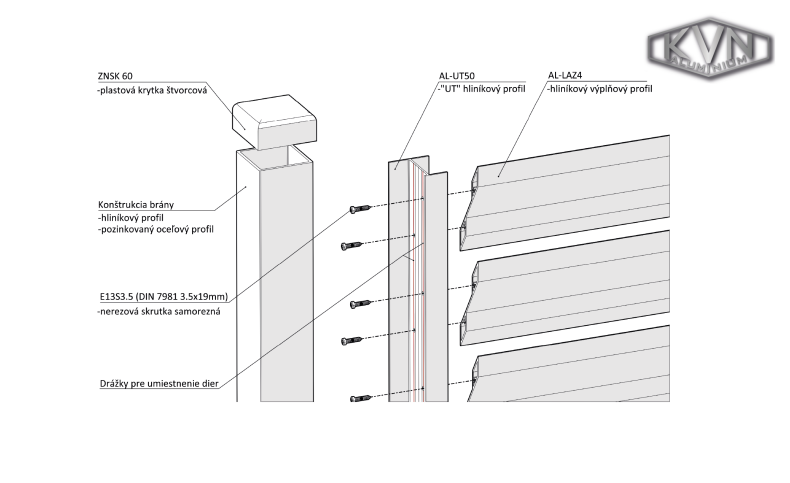 KVN
ALUMINIUM

ZNSK 60
-plastová krytka štvorcová

AL-UT50
-"UT" hliníkový profil

AL-LAZ4
-hliníkový výplňový profil

Konštrukcia brány
-hliníkový profil
-pozinkovaný oceľový profil

E13S3.5 (DIN 7981 3.5x19mm)
-nerezová skrutka samorezná

Drážky pre umiestnenie dier